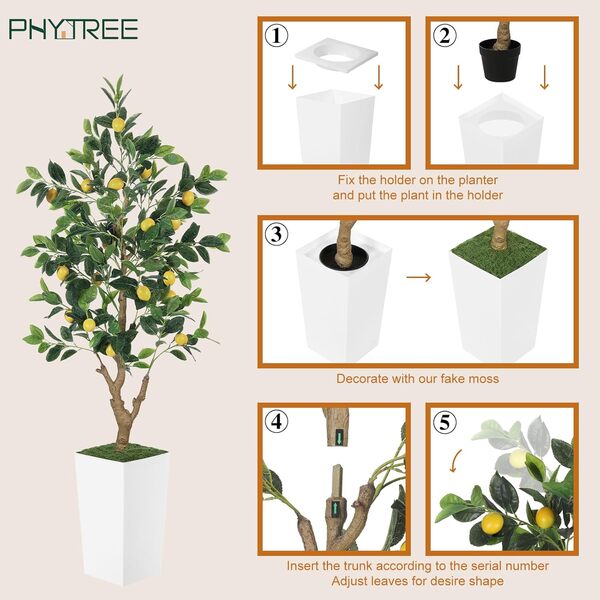 PHYTREE

1

2

Fix the holder on the planter and put the plant in the holder

3

Decorate with our fake moss

4

5

Insert the trunk according to the serial number
Adjust leaves for desire shape